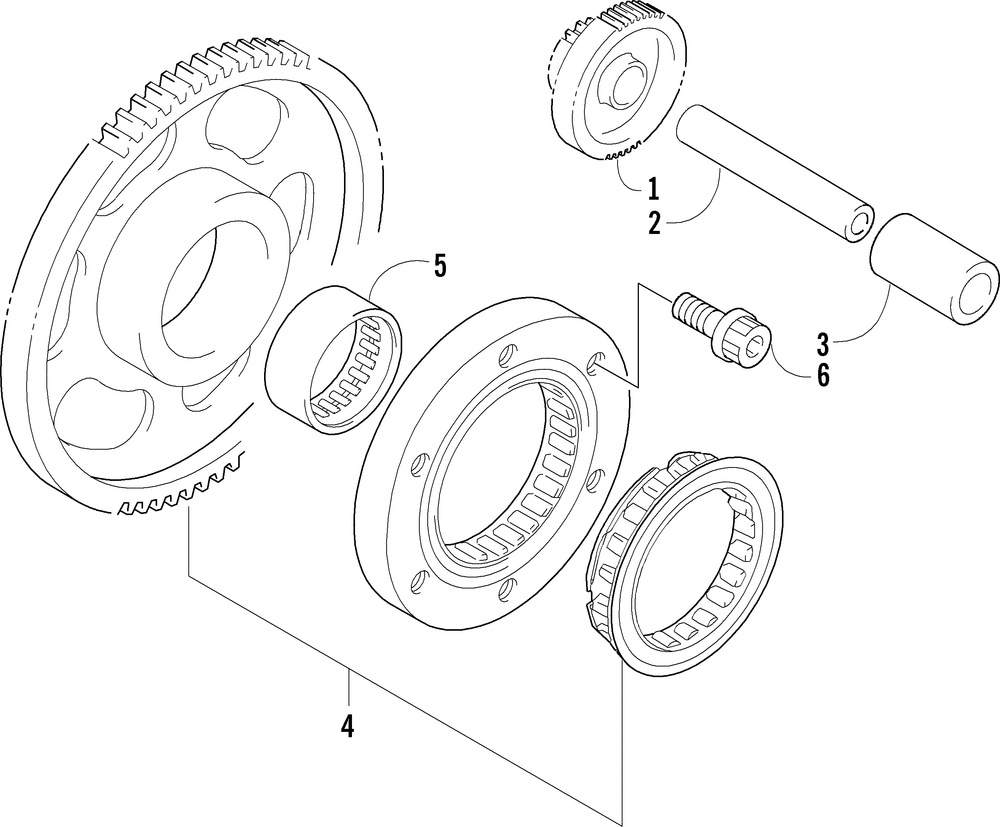 1
2
5
3
6
4